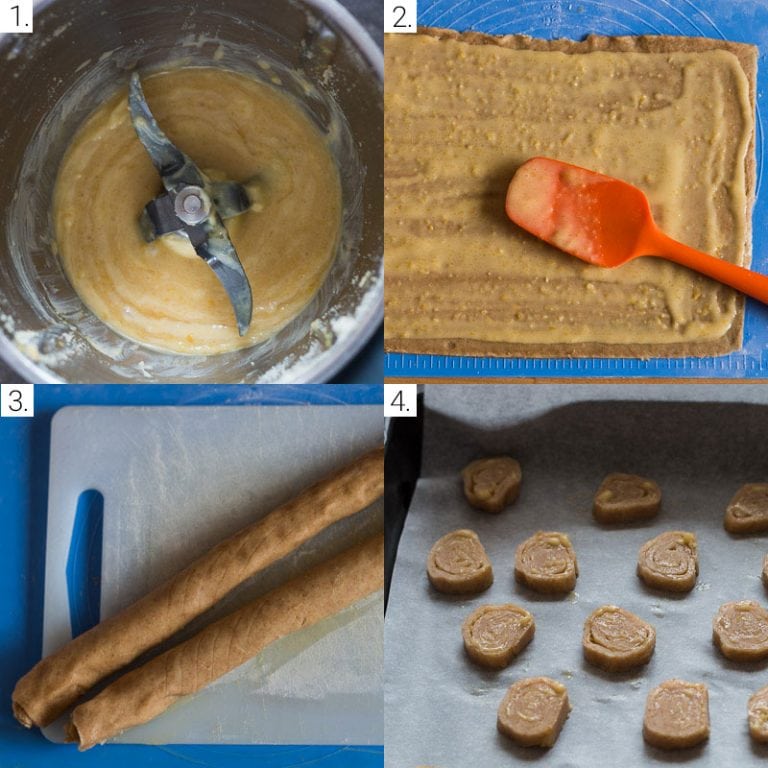 1.

2.

3.

4.